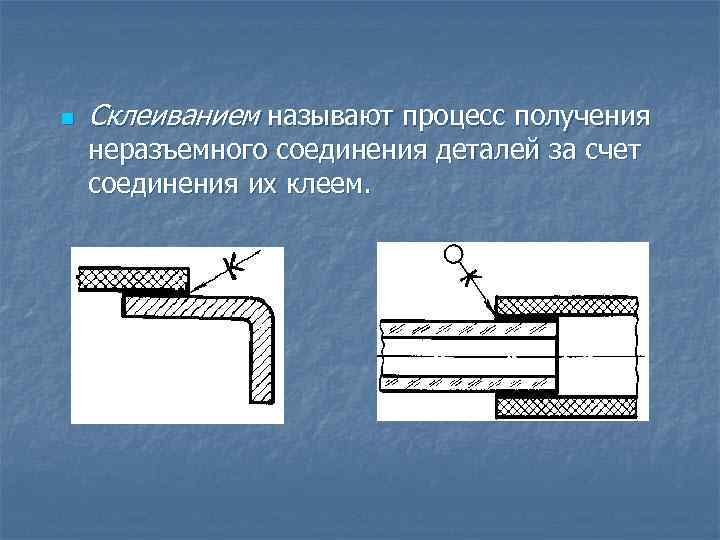 Склеиванием называют процесс получения неразъемного соединения деталей за счет соединения их клеем.