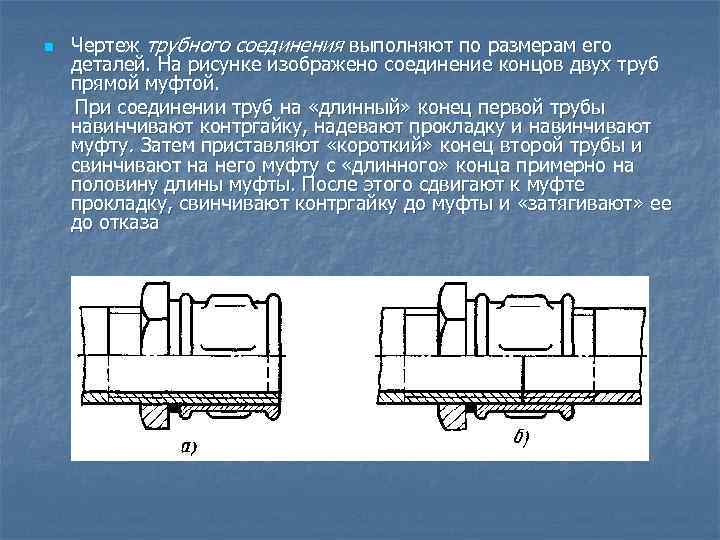 Чертеж трубного соединения выполняют по размерам его деталей. На рисунке изображено соединение концов двух труб прямой муфтой.

При соединении труб на «длинный» конец первой трубы навинчивают контргайку, надевают прокладку и навинчивают муфту. Затем приставляют «короткий» конец второй трубы и свинчивают на него муфту с «длинного» конца примерно на половину длины муфты. После этого сдвигают к муфте прокладку, свинчивают контргайку до муфты и «затягивают» ее до отказа

а)

б)