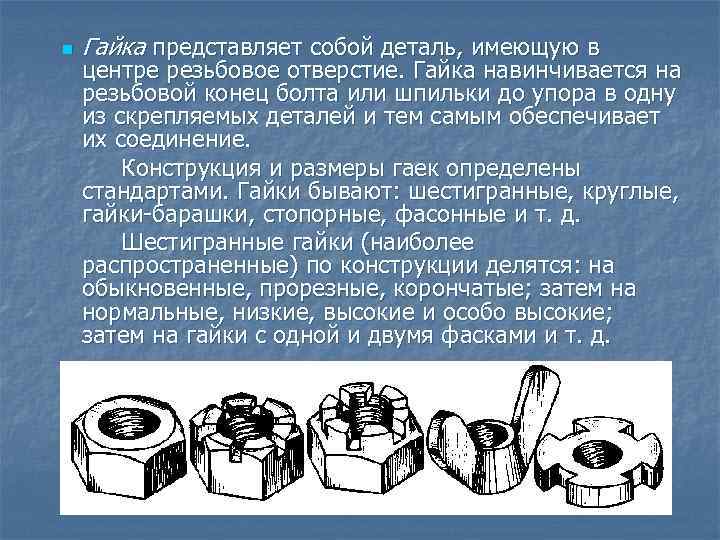 Гайка представляет собой деталь, имеющую в центре резьбовое отверстие. Гайка навинчивается на резьбовой конец болта или шпильки до упора в одну из скрепляемых деталей и тем самым обеспечивает их соединение.

Конструкция и размеры гаек определены стандартами. Гайки бывают: шестигранные, круглые, гайки-барашки, стопорные, фасонные и т. д.

Шестигранные гайки (наиболее распространенные) по конструкции делятся: на обыкновенные, прорезные, корончатые; затем на нормальные, низкие, высокие и особо высокие; затем на гайки с одной и двумя фасками и т. д.