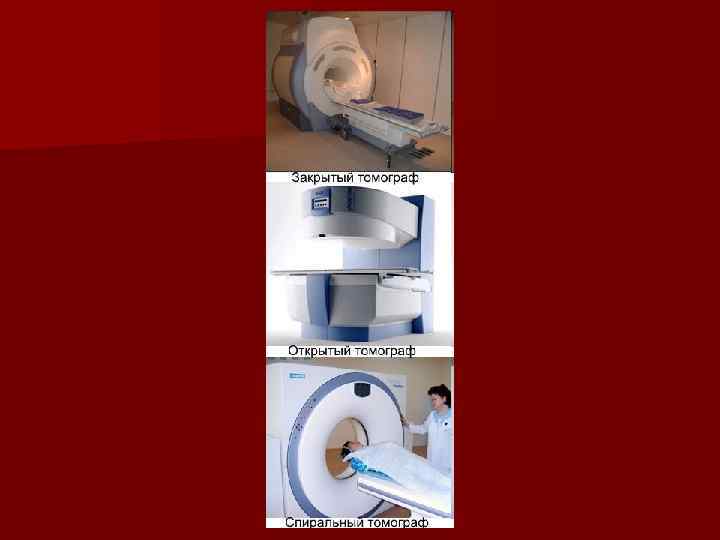 Закрытый томограф

Открытый томограф

Спиральный томограф