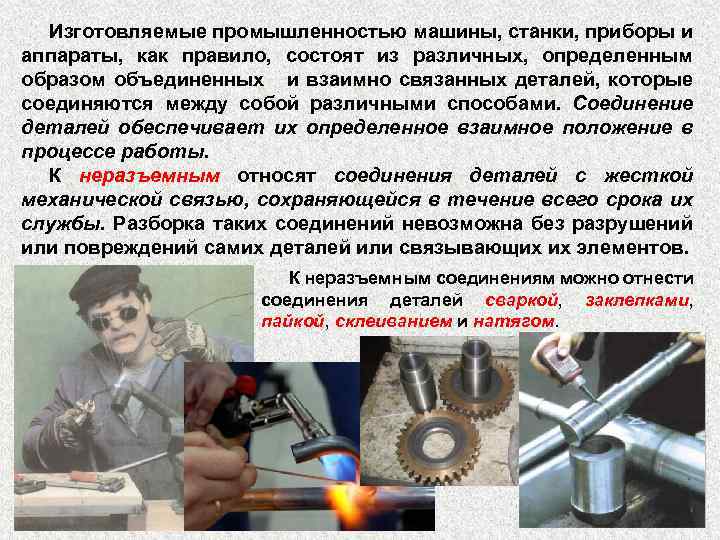 Изготовляемые промышленностью машины, станки, приборы и аппараты, как правило, состоят из различных, определенным образом объединенных и взаимно связанных деталей, которые соединяются между собой различными способами. Соединение деталей обеспечивает их определенное взаимное положение в процессе работы.

К неразъемным относят соединения деталей с жесткой механической связью, сохраняющейся в течение всего срока их службы. Разборка таких соединений невозможна без разрушений или повреждений самих деталей или связывающих их элементов.

К неразъемным соединениям можно отнести соединения деталей сваркой, заклепками, пайкой, склеиванием и натягом.