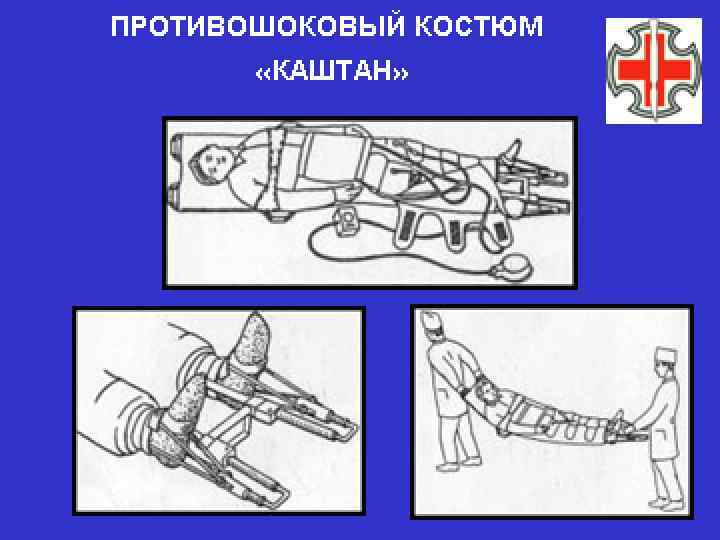 ПРОТИВОШОКОВЫЙ КОСТЮМ
«КАШТАН»