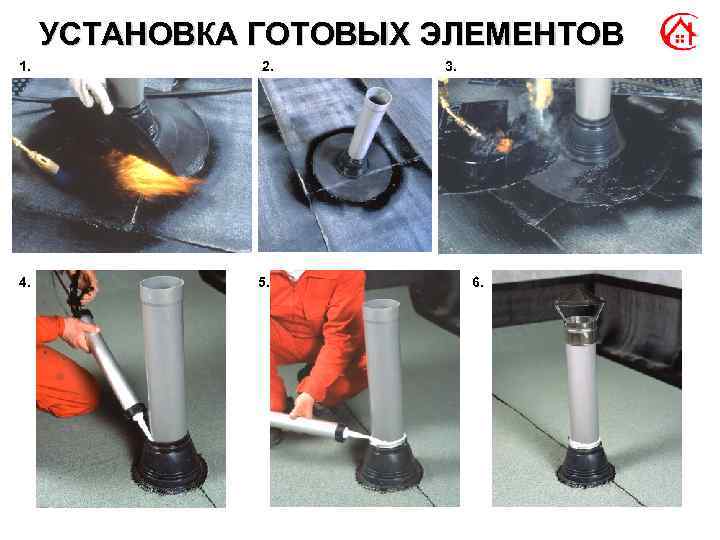 УСТАНОВКА ГОТОВЫХ ЭЛЕМЕНТОВ

1.

2.

3.

4.

5.

6.