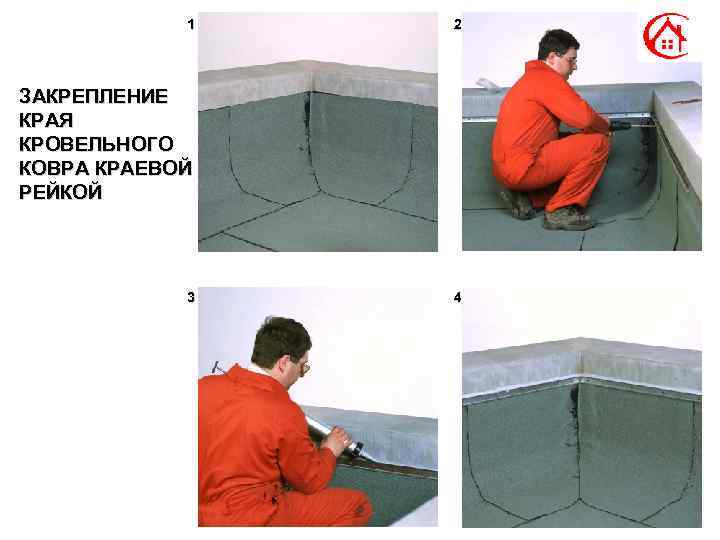 ЗАКРЕПЛЕНИЕ КРАЯ КРОВЕЛЬНОГО КОВРА КРАЕВОЙ РЕЙКОЙ

1

2

3

4