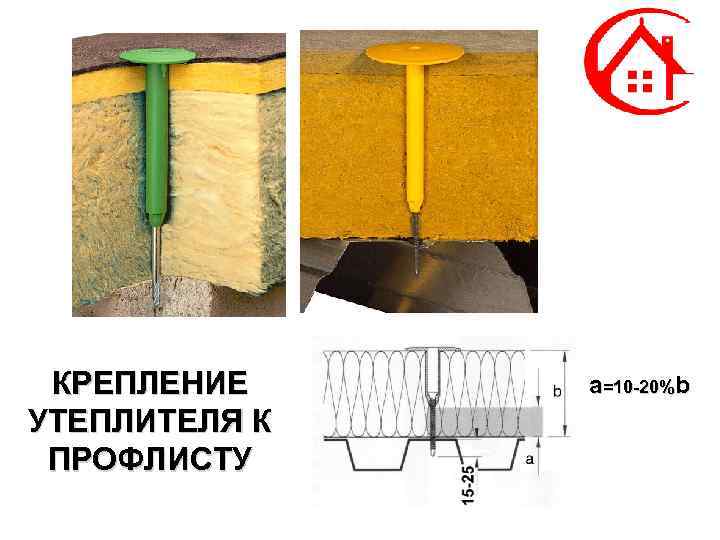 КРЕПЛЕНИЕ УТЕПЛИТЕЛЯ К ПРОФЛИСТУ

b

a

15-25

a=10-20%b