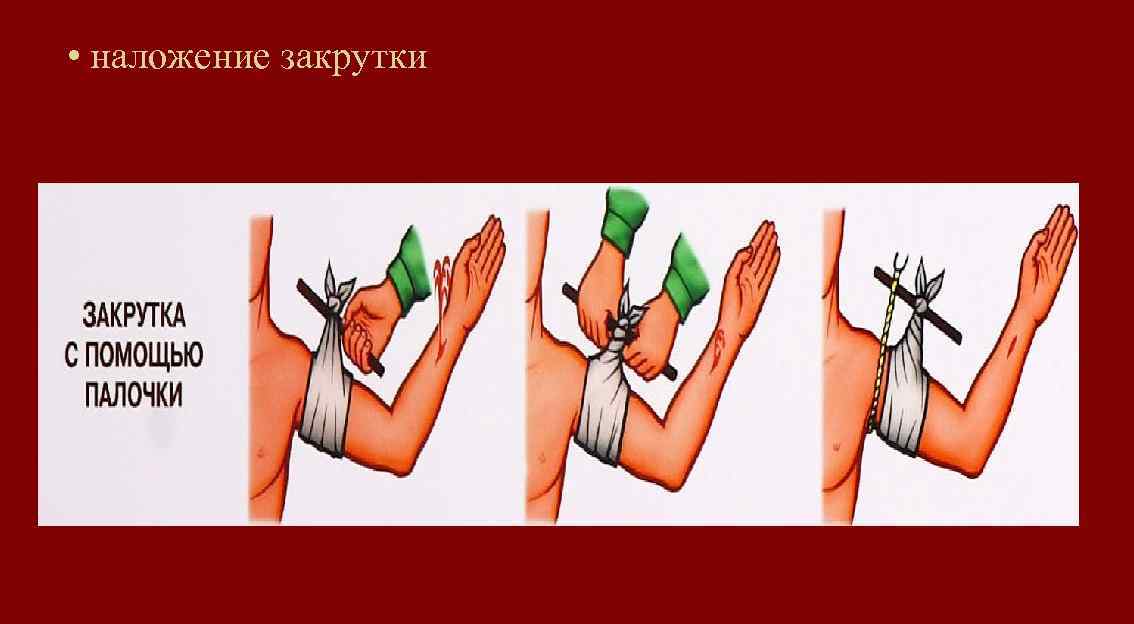 • наложение закрутки

ЗАКРУТКА С ПОМОЩЬЮ ПАЛОЧКИ