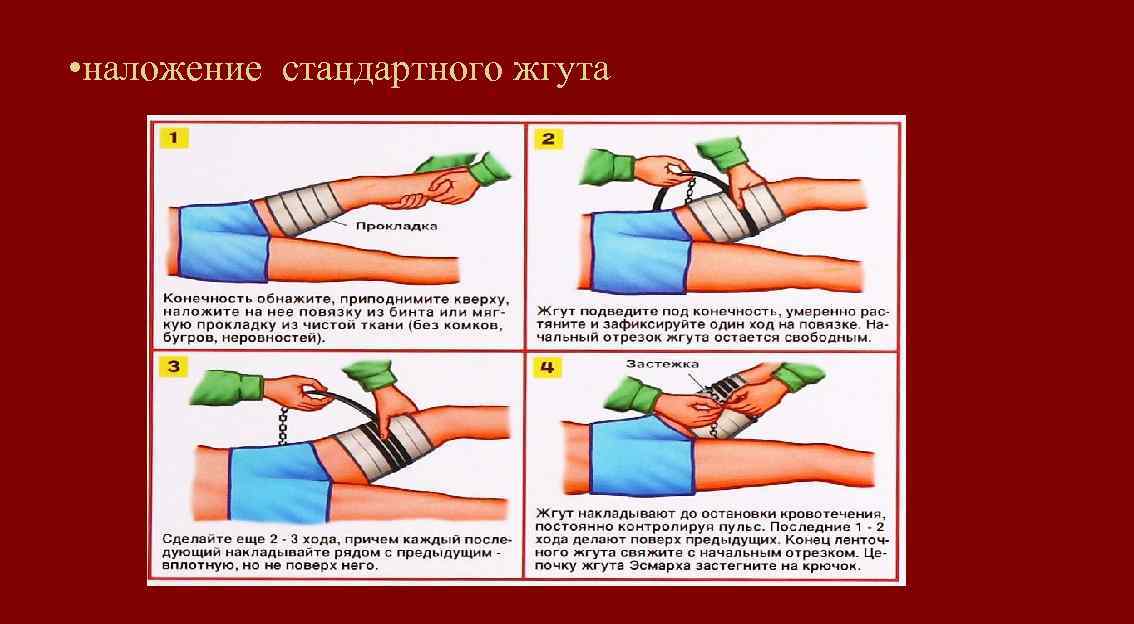 • наложение стандартного жгута

1

Прокладка

Конечность обнажите, приподнимите кверху, наложите на нее повязку из бинта или мягкую прокладку из чистой ткани (без комков, бугров, неровностей).

2

Жгут подведите под конечность, умеренно растяните и зафиксируйте один ход на повязке. Начальный отрезок жгута остается свободным.

3

Сделайте еще 2 - 3 хода, причем каждый последующий накладывайте рядом с предыдущим - вплотную, но не поверх него.

4

Застежка

Жгут накладывают до остановки кровотечения, постоянно контролируя пульс. Последние 1 - 2 хода делают поверх предыдущих. Конец ленточного жгута свяжите с начальным отрезком. Цепочку жгута Эсмарха застегните на крючок.