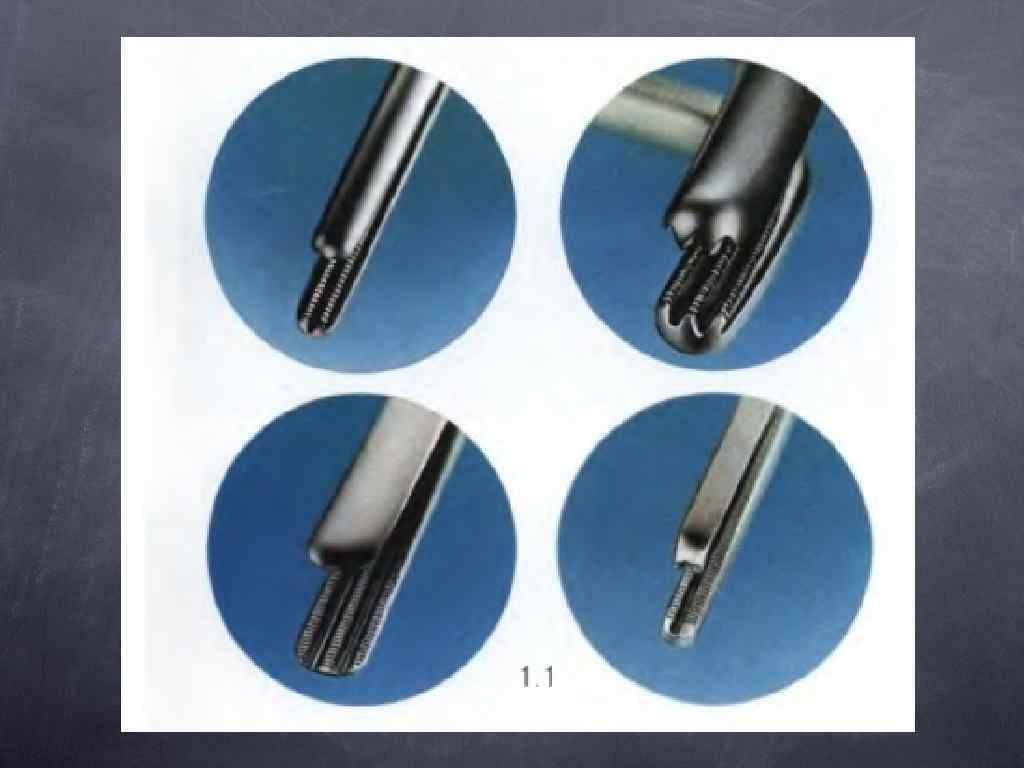 1.1