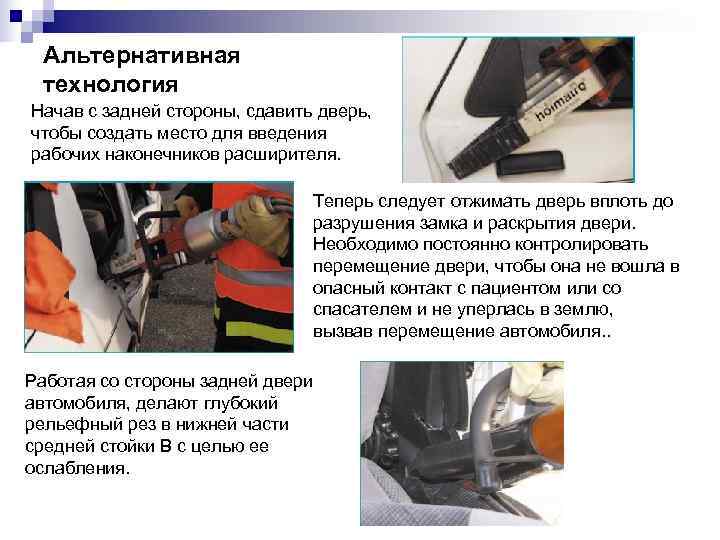 Альтернативная технология

Начав с задней стороны, сдавить дверь, чтобы создать место для введения рабочих наконечников расширителя.

holmatro

Теперь следует отжимать дверь вплоть до разрушения замка и раскрытия двери. Необходимо постоянно контролировать перемещение двери, чтобы она не вошла в опасный контакт с пациентом или со спасателем и не уперлась в землю, вызвав перемещение автомобиля..

Работая со стороны задней двери автомобиля, делают глубокий рельефный рез в нижней части средней стойки В с целью ее ослабления.