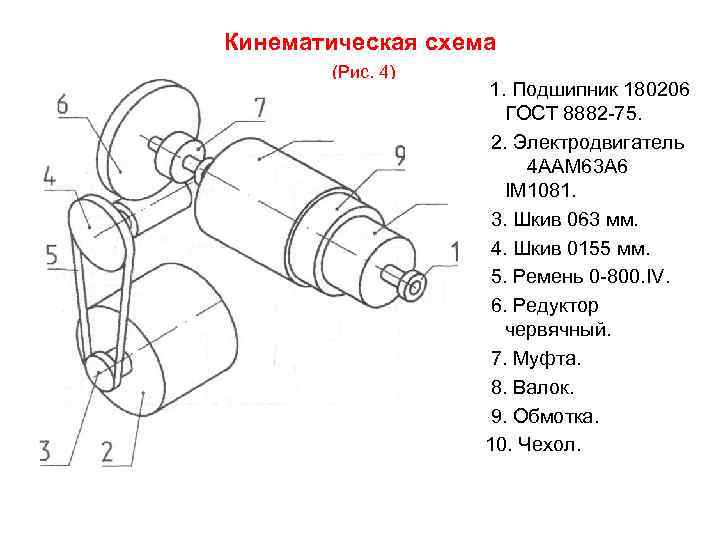 Кинематическая схема
(Рис. 4)

6
7
9
4
5
1
3
2

1. Подшипник 180206 ГОСТ 8882-75.
2. Электродвигатель 4ААМ63А6 IM1081.
3. Шкив 063 мм.
4. Шкив 0155 мм.
5. Ремень 0-800.IV.
6. Редуктор червячный.
7. Муфта.
8. Валок.
9. Обмотка.
10. Чехол.