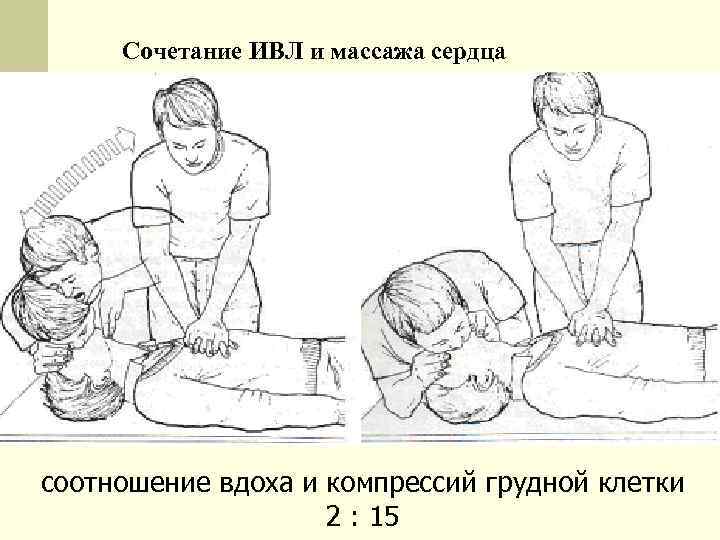 Сочетание ИВЛ и массажа сердца

соотношение вдоха и компрессий грудной клетки
2 : 15