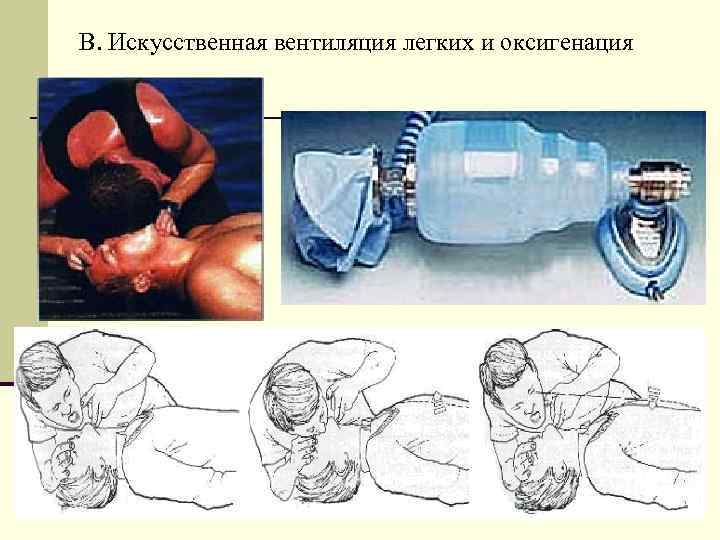 В. Искусственная вентиляция легких и оксигенация