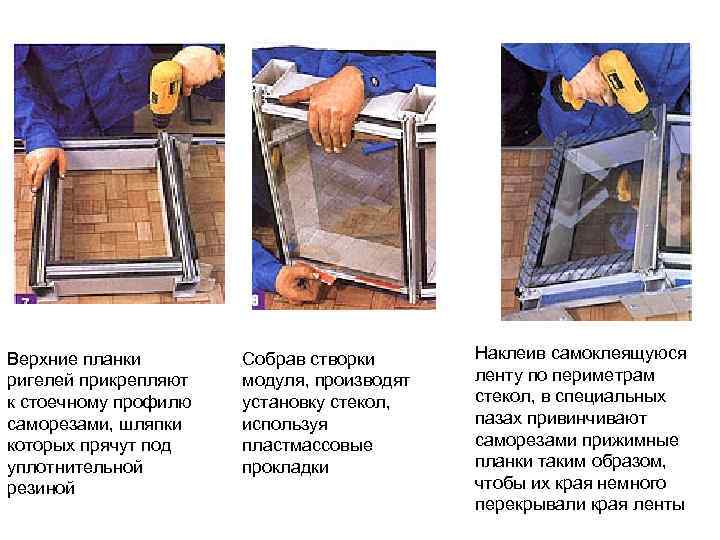 7

9

Верхние планки ригелей прикрепляют к стоечному профилю саморезами, шляпки которых прячут под уплотнительной резиной

Собрав створки модуля, производят установку стекол, используя пластмассовые прокладки

Наклеив самоклеящуюся ленту по периметрам стекол, в специальных пазах привинчивают саморезами прижимные планки таким образом, чтобы их края немного перекрывали края ленты