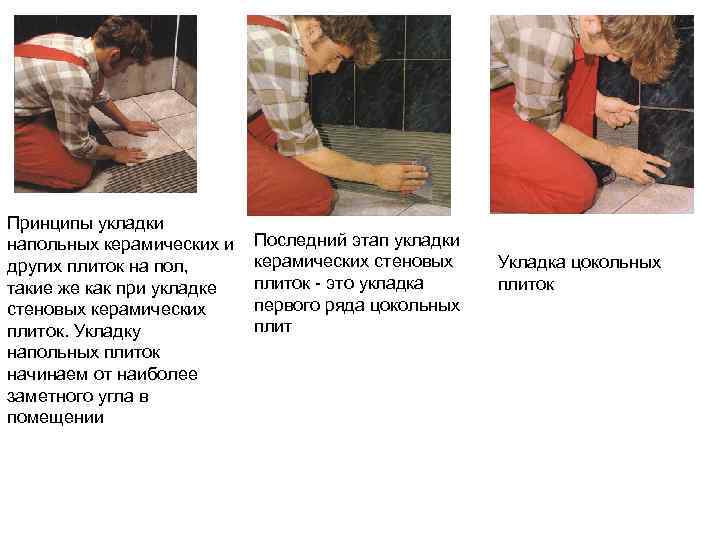 Принципы укладки напольных керамических и других плиток на пол, такие же как при укладке стеновых керамических плиток. Укладку напольных плиток начинаем от наиболее заметного угла в помещении

Последний этап укладки керамических стеновых плиток - это укладка первого ряда цокольных плит

Укладка цокольных плиток