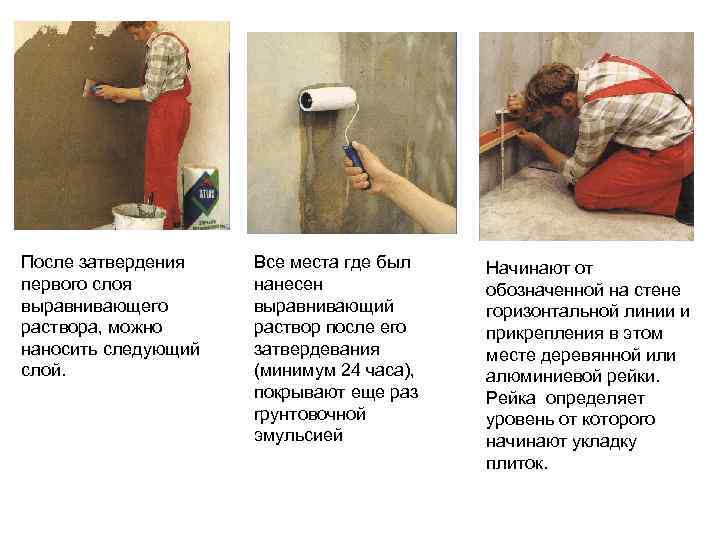 ATLAS

После затвердения первого слоя выравнивающего раствора, можно наносить следующий слой.

Все места где был нанесен выравнивающий раствор после его затвердевания (минимум 24 часа), покрывают еще раз грунтовочной эмульсией

Начинают от обозначенной на стене горизонтальной линии и прикрепления в этом месте деревянной или алюминиевой рейки. Рейка определяет уровень от которого начинают укладку плиток.