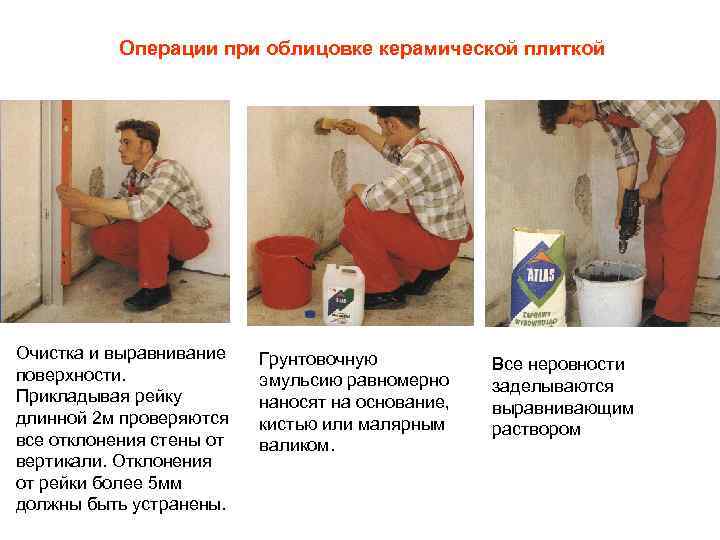 Операции при облицовке керамической плиткой

ATLAS

Очистка и выравнивание поверхности. Прикладывая рейку длинной 2м проверяются все отклонения стены от вертикали. Отклонения от рейки более 5мм должны быть устранены.

Грунтовочную эмульсию равномерно наносят на основание, кистью или малярным валиком.

Все неровности заделываются выравнивающим раствором