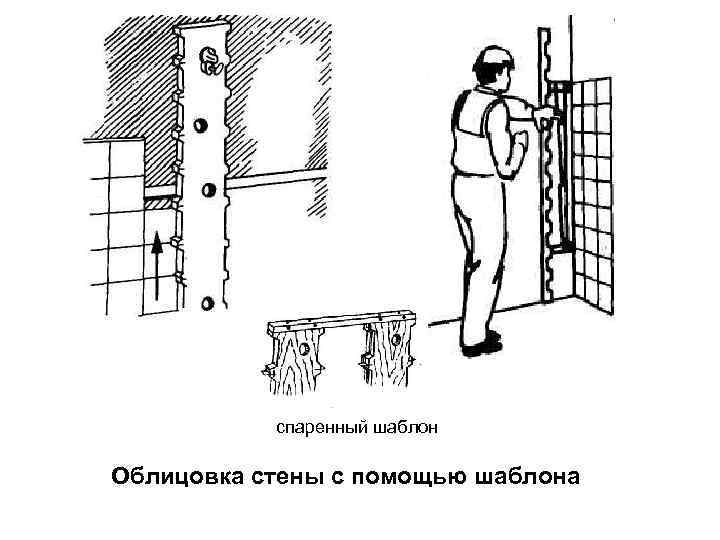 спаренный шаблон

Облицовка стены с помощью шаблона