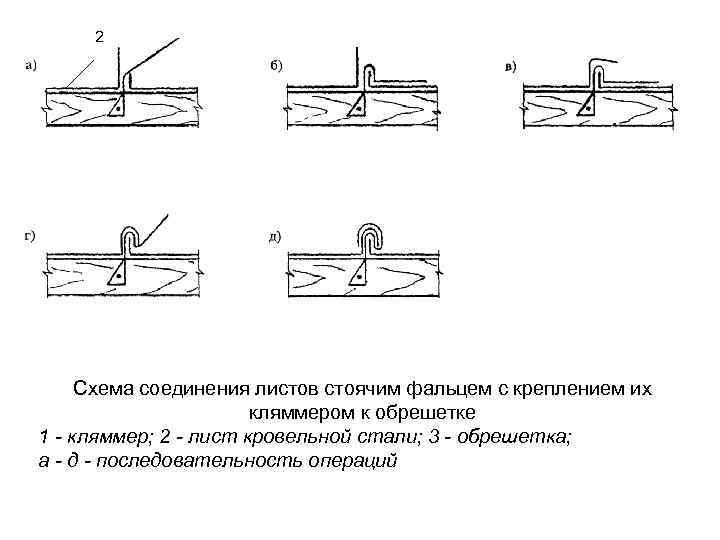 2

а)

б)

в)

г)

д)

Схема соединения листов стоячим фальцем с креплением их кляммером к обрешетке

1 - кляммер; 2 - лист кровельной стали; 3 - обрешетка;
а - д - последовательность операций