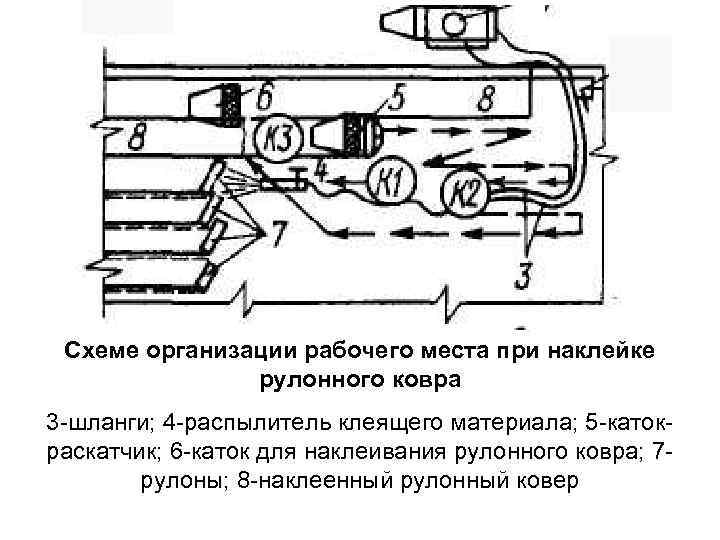 6
5
8
8
К3
4
К1
К2
7
3

Схеме организации рабочего места при наклейке рулонного ковра

3-шланги; 4-распылитель клеящего материала; 5-каток-раскатчик; 6-каток для наклеивания рулонного ковра; 7-рулоны; 8-наклеенный рулонный ковер