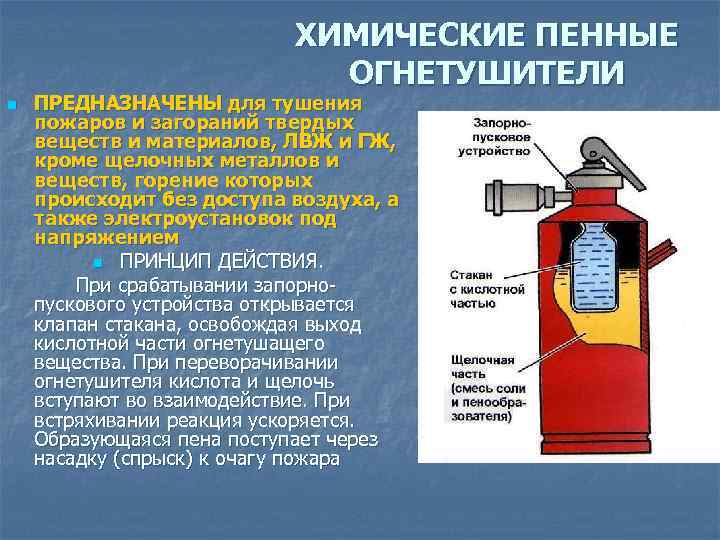 ХИМИЧЕСКИЕ ПЕННЫЕ ОГНЕТУШИТЕЛИ

ПРЕДНАЗНАЧЕНЫ для тушения пожаров и загораний твердых веществ и материалов, ЛВЖ и ГЖ, кроме щелочных металлов и веществ, горение которых происходит без доступа воздуха, а также электроустановок под напряжением

ПРИНЦИП ДЕЙСТВИЯ.

При срабатывании запорно-пускового устройства открывается клапан стакана, освобождая выход кислотной части огнетушащего вещества. При переворачивании огнетушителя кислота и щелочь вступают во взаимодействие. При встряхивании реакция ускоряется. Образующаяся пена поступает через насадку (спрыск) к очагу пожара

Запорно-пусковое устройство

Стакан с кислотной частью

Щелочная часть (смесь соли и пенообразователя)