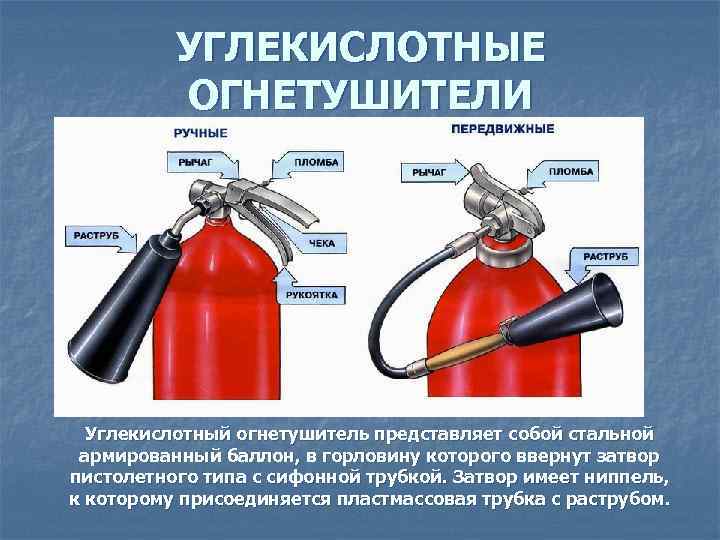 УГЛЕКИСЛОТНЫЕ ОГНЕТУШИТЕЛИ

РУЧНЫЕ

РЫЧАГ

ПЛОМБА

РАСТРУБ

ЧЕКА

РУКОЯТКА

ПЕРЕДВИЖНЫЕ

РЫЧАГ

ПЛОМБА

РАСТРУБ

Углекислотный огнетушитель представляет собой стальной армированный баллон, в горловину которого ввернут затвор пистолетного типа с сифонной трубкой. Затвор имеет ниппель, к которому присоединяется пластмассовая трубка с раструбом.