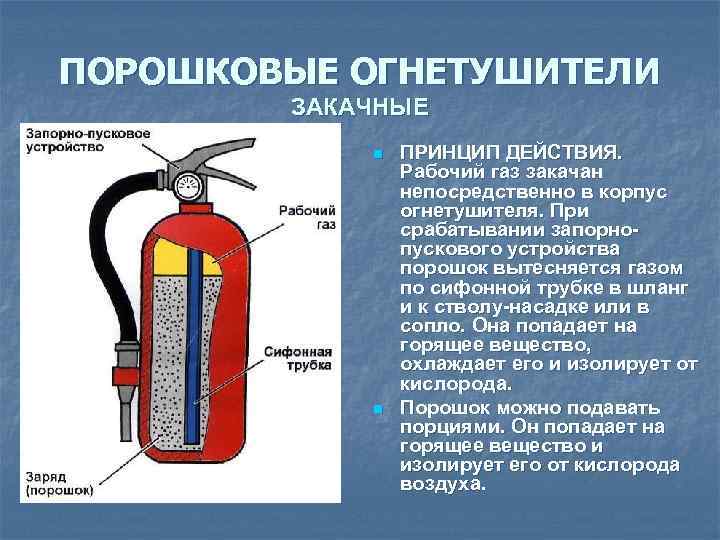 ПОРОШКОВЫЕ ОГНЕТУШИТЕЛИ
ЗАКАЧНЫЕ

Запорно-пусковое устройство

Рабочий газ

Сифонная трубка

Заряд (порошок)

ПРИНЦИП ДЕЙСТВИЯ. Рабочий газ закачан непосредственно в корпус огнетушителя. При срабатывании запорно-пускового устройства порошок вытесняется газом по сифонной трубке в шланг и к стволу-насадке или в сопло. Она попадает на горящее вещество, охлаждает его и изолирует от кислорода.

Порошок можно подавать порциями. Он попадает на горящее вещество и изолирует его от кислорода воздуха.