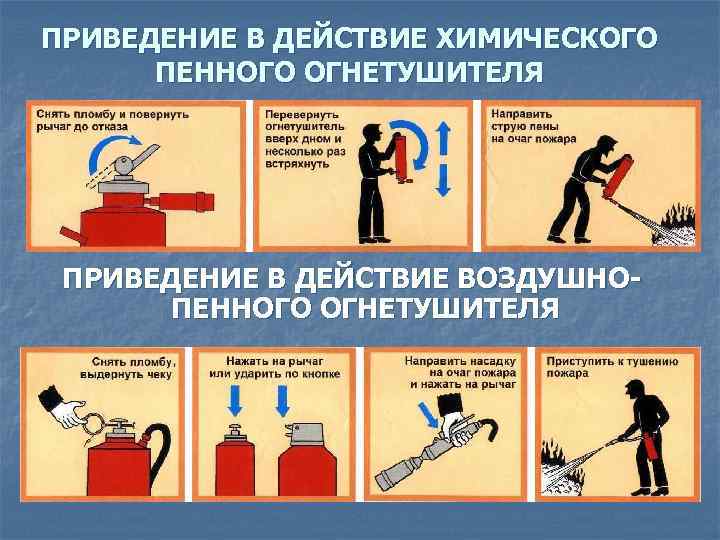 ПРИВЕДЕНИЕ В ДЕЙСТВИЕ ХИМИЧЕСКОГО ПЕННОГО ОГНЕТУШИТЕЛЯ

Снять пломбу и повернуть рычаг до отказа

Перевернуть огнетушитель вверх дном и несколько раз встряхнуть

Направить струю пены на очаг пожара

ПРИВЕДЕНИЕ В ДЕЙСТВИЕ ВОЗДУШНО-ПЕННОГО ОГНЕТУШИТЕЛЯ

Снять пломбу, выдернуть чеку

Нажать на рычаг или ударить по кнопке

Направить насадку на очаг пожара и нажать на рычаг

Приступить к тушению пожара