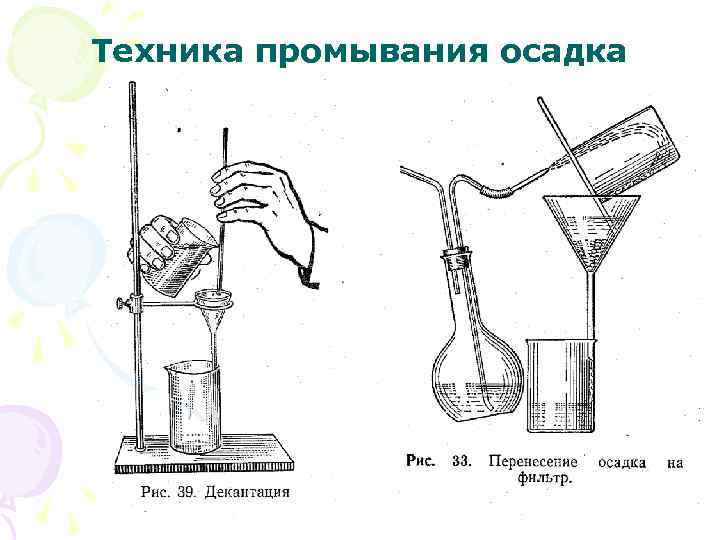 Техника промывания осадка

Рис. 39. Декантация

Рис. 33. Перенесение осадка на фильтр.