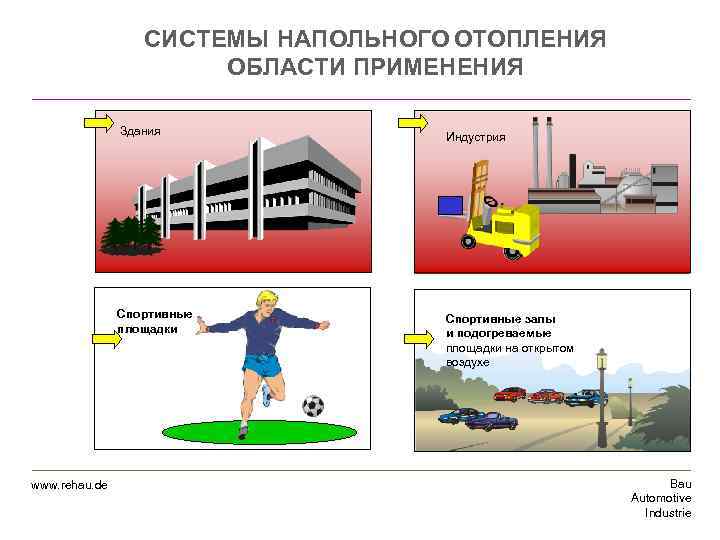 СИСТЕМЫ НАПОЛЬНОГО ОТОПЛЕНИЯ
ОБЛАСТИ ПРИМЕНЕНИЯ

Здания

Индустрия

Спортивные площадки

Спортивные залы и подогреваемые площадки на открытом воздухе

www.rehau.de

Bau
Automotive
Industrie