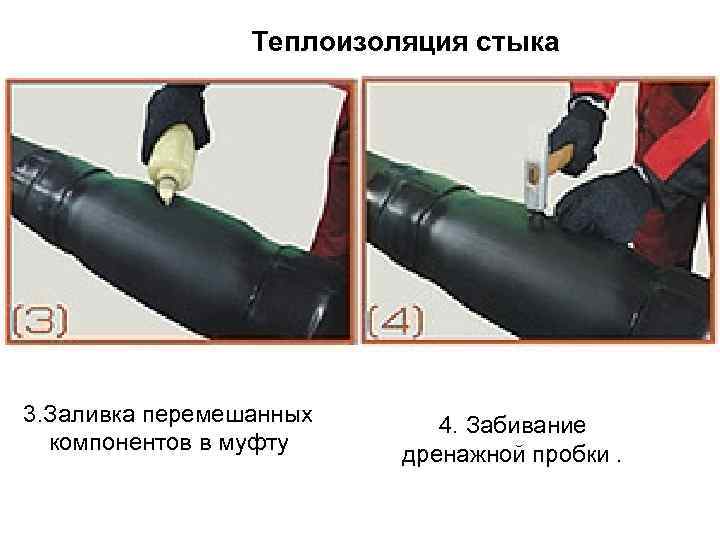 Теплоизоляция стыка

(3)

(4)

3.Заливка перемешанных компонентов в муфту

4. Забивание дренажной пробки .