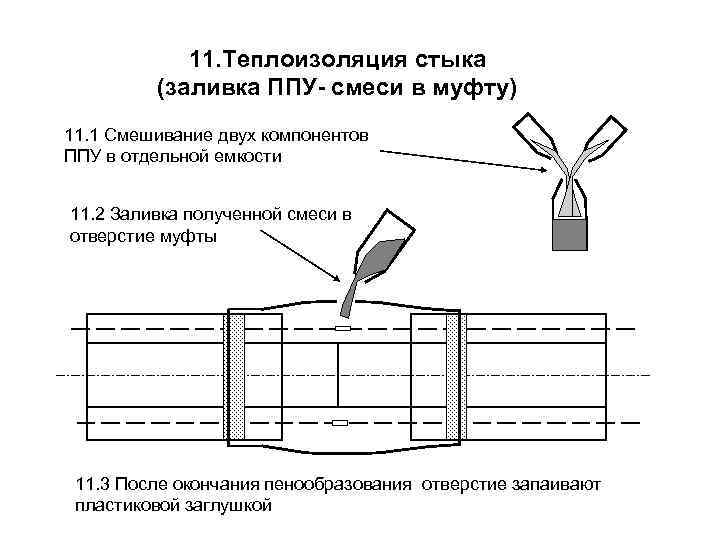 11.Теплоизоляция стыка
(заливка ППУ- смеси в муфту)

11.1 Смешивание двух компонентов ППУ в отдельной емкости

11.2 Заливка полученной смеси в отверстие муфты

11.3 После окончания пенообразования отверстие запаивают пластиковой заглушкой