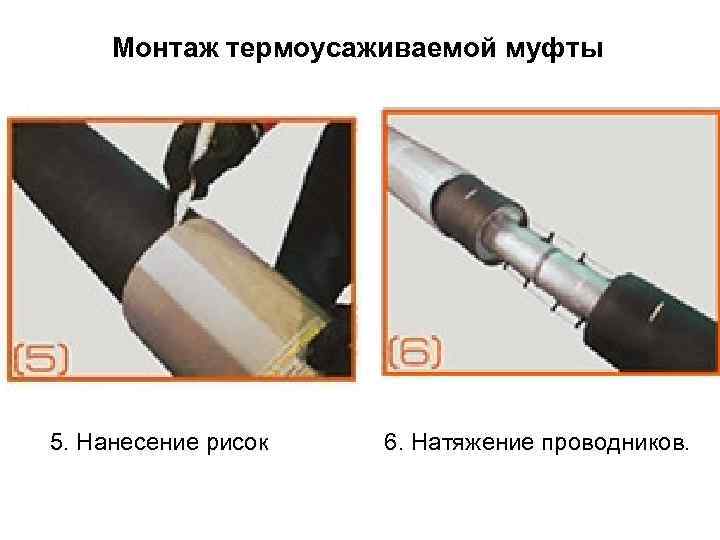 Монтаж термоусаживаемой муфты

(5)

(6)

5. Нанесение рисок

6. Натяжение проводников.