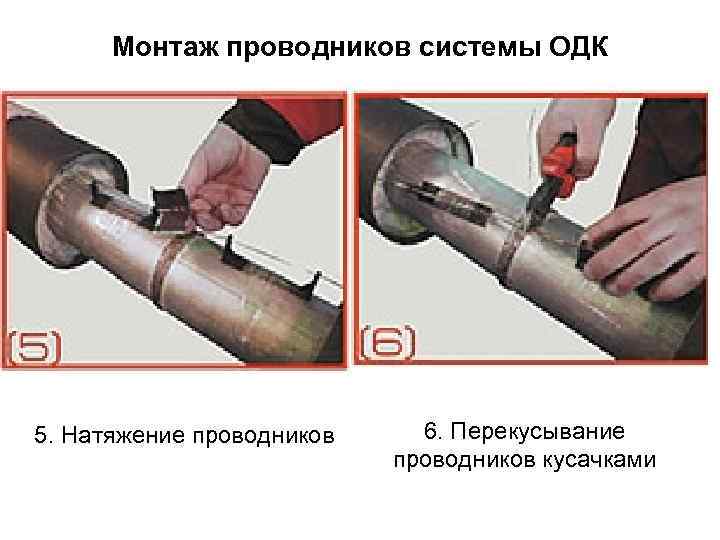 Монтаж проводников системы ОДК

(5)

(6)

5. Натяжение проводников

6. Перекусывание проводников кусачками