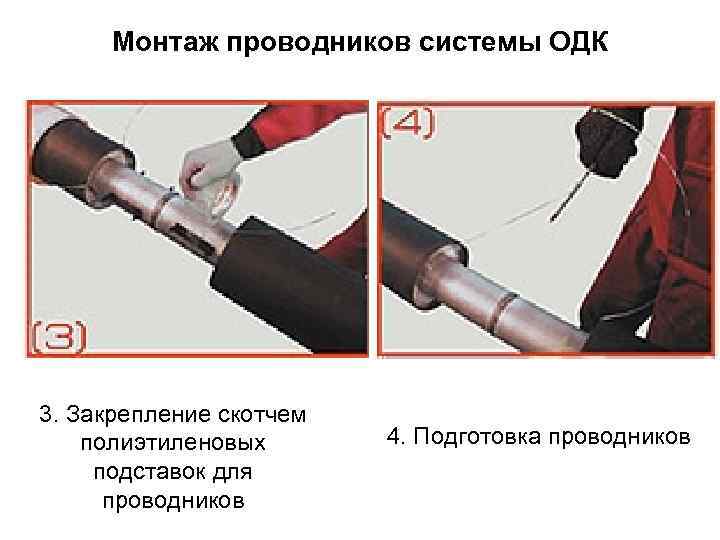 Монтаж проводников системы ОДК

(3)

(4)

3. Закрепление скотчем полиэтиленовых подставок для проводников

4. Подготовка проводников