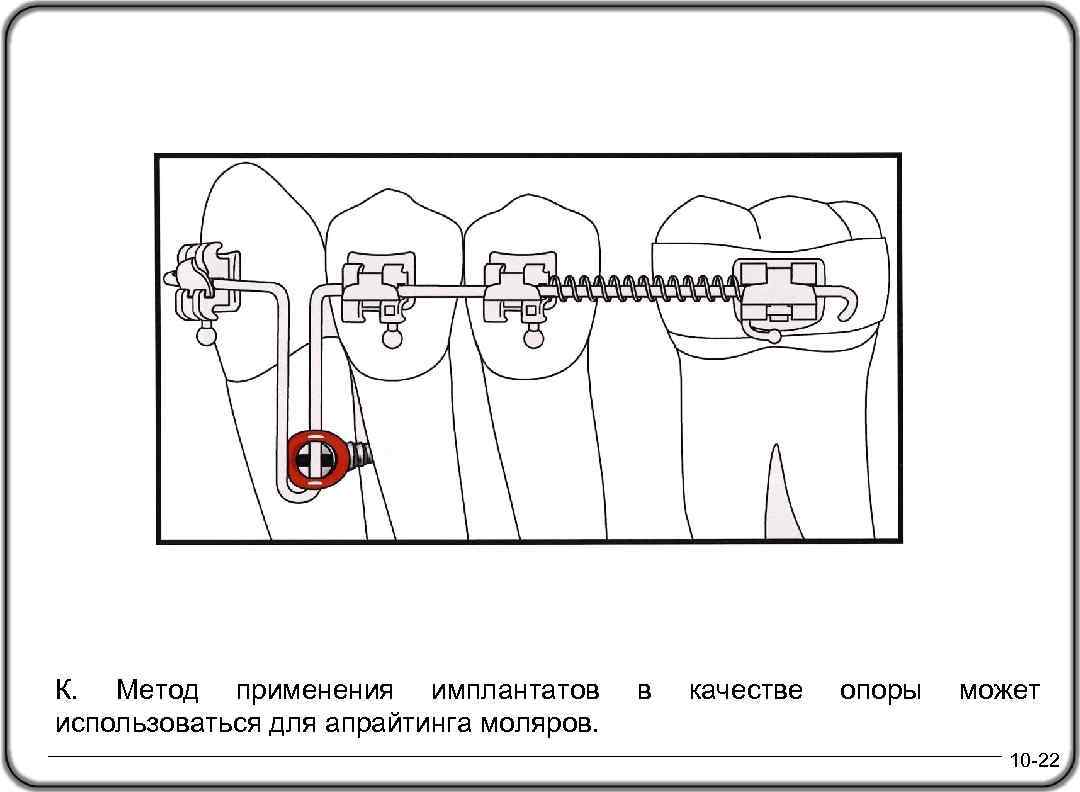 К. Метод применения имплантатов в качестве опоры может использоваться для апрайтинга моляров.

10-22