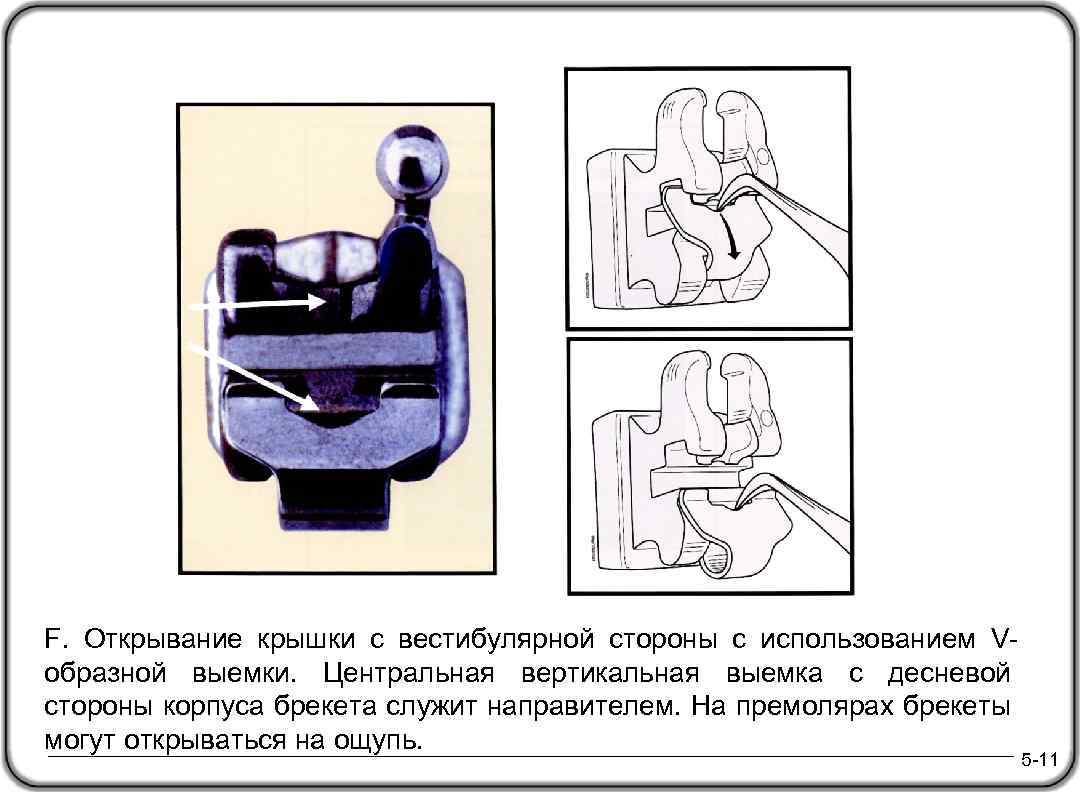 F. Открывание крышки с вестибулярной стороны с использованием V-образной выемки. Центральная вертикальная выемка с десневой стороны корпуса брекета служит направителем. На премолярах брекеты могут открываться на ощупь.

5-11