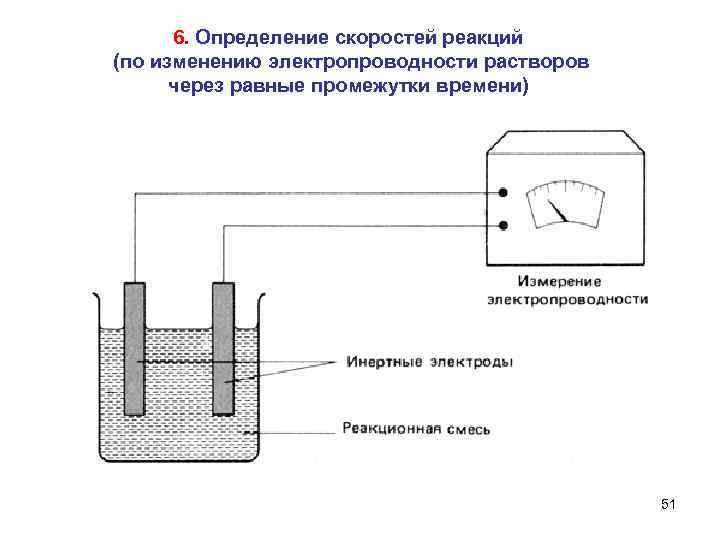 6. Определение скоростей реакций (по изменению электропроводности растворов через равные промежутки времени)

Измерение электропроводности

Инертные электроды

Реакционная смесь

51