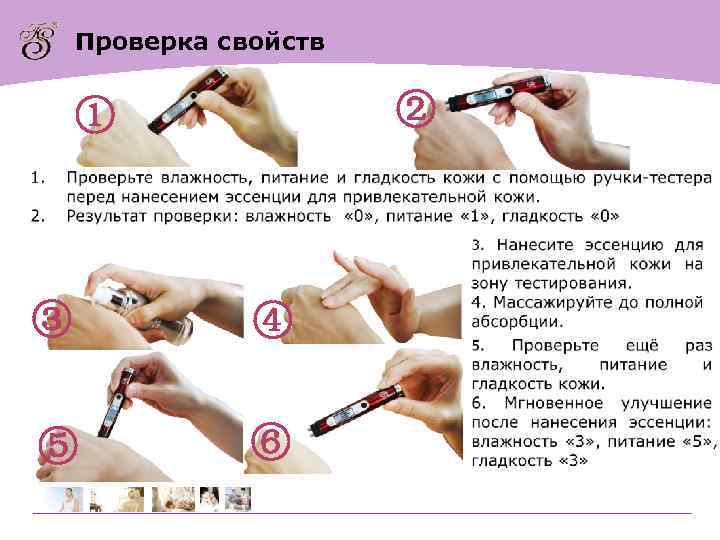 Проверка свойств

①

②

1. Проверьте влажность, питание и гладкость кожи с помощью ручки-тестера перед нанесением эссенции для привлекательной кожи.
2. Результат проверки: влажность «0», питание «1», гладкость «0»

③

④

⑤

⑥

3. Нанесите эссенцию для привлекательной кожи на зону тестирования.
4. Массажируйте до полной абсорбции.
5. Проверьте ещё раз влажность, питание и гладкость кожи.
6. Мгновенное улучшение после нанесения эссенции: влажность «3», питание «5», гладкость «3»