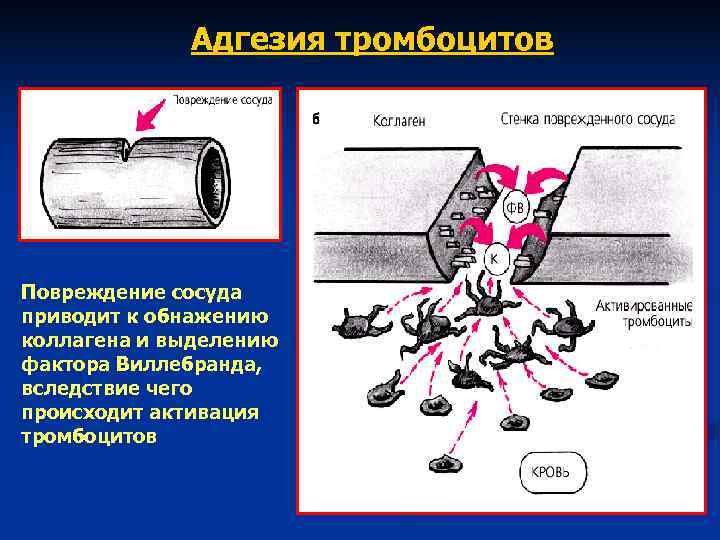 Адгезия тромбоцитов

Повреждение сосуда

Повреждение сосуда приводит к обнажению коллагена и выделению фактора Виллебранда, вследствие чего происходит активация тромбоцитов

б
Коллаген
Стенка поврежденного сосуда
ФВ
К
Активирсванные тромбоциты
КРОВЬ