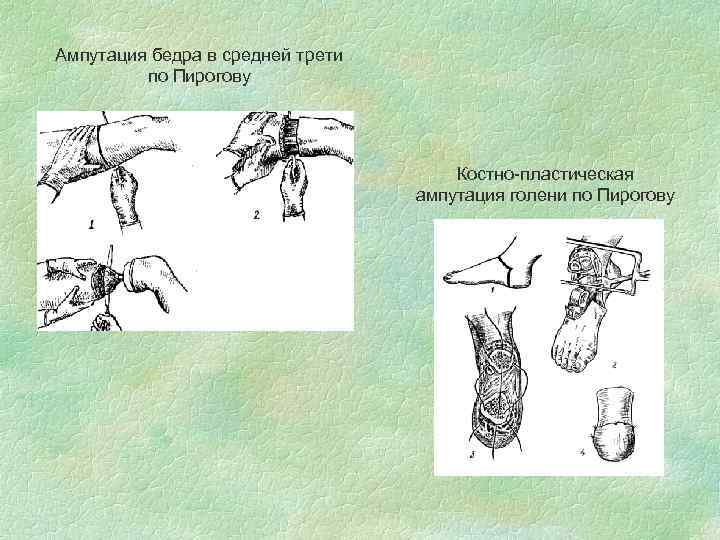 Ампутация бедра в средней трети по Пирогову

1
2

Костно-пластическая ампутация голени по Пирогову

1
2
3
4