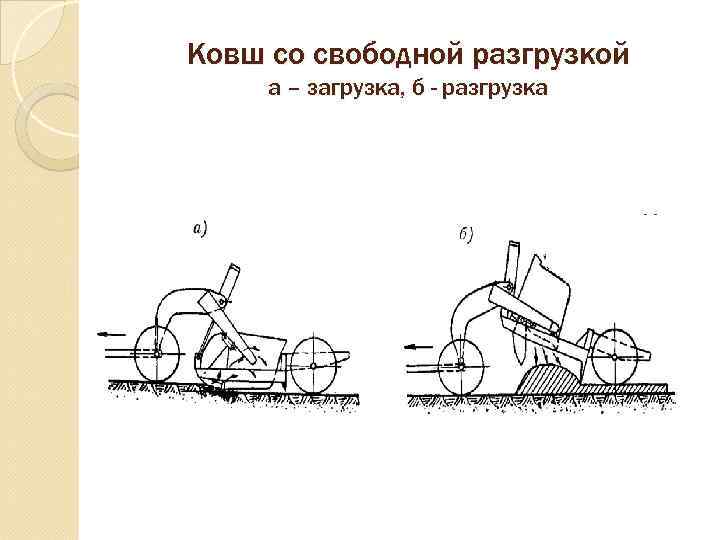 Ковш со свободной разгрузкой
а – загрузка, б - разгрузка

а)

б)