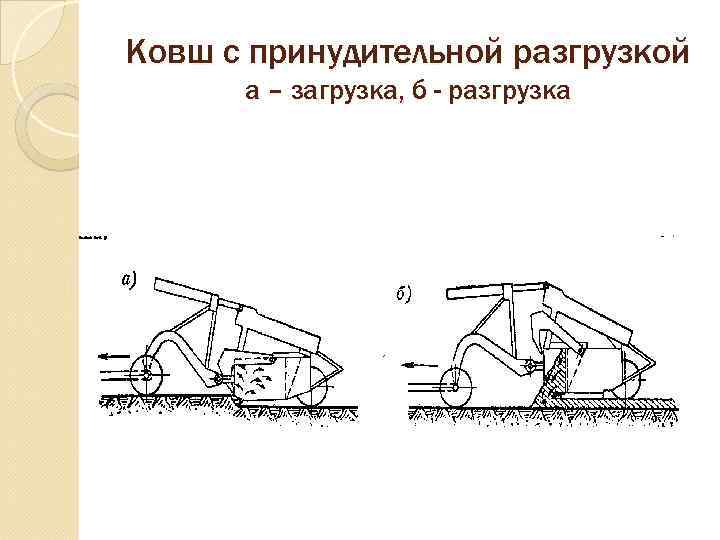 Ковш с принудительной разгрузкой
а – загрузка, б - разгрузка

а)

б)