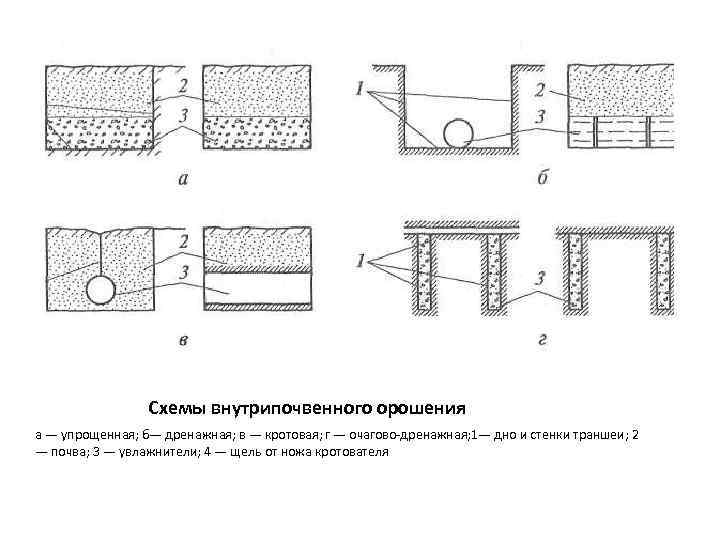 2
3
а

1
2
3
б

2
3
в

1
3
г

Схемы внутрипочвенного орошения

а — упрощенная; б— дренажная; в — кротовая; г — очагово-дренажная;1— дно и стенки траншеи; 2 — почва; 3 — увлажнители; 4 — щель от ножа кротователя