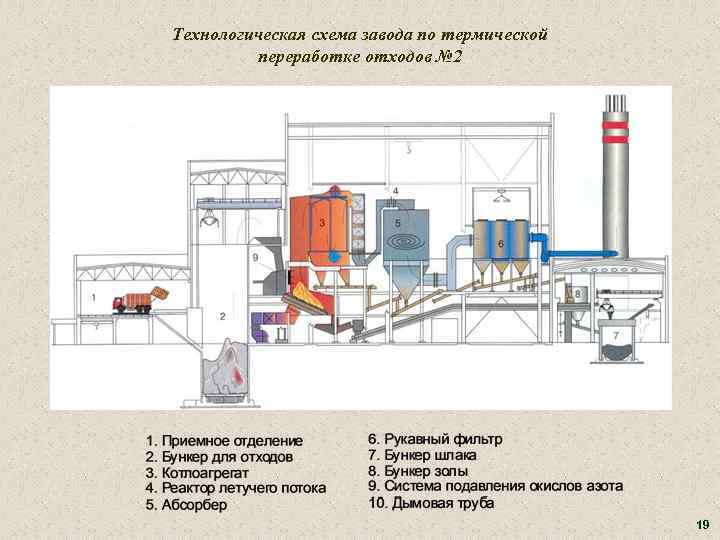 Технологическая схема завода по термической переработке отходов №2

1
2
9
3
4
5
6
8
7

1. Приемное отделение
2. Бункер для отходов
3. Котлоагрегат
4. Реактор летучего потока
5. Абсорбер

6. Рукавный фильтр
7. Бункер шлака
8. Бункер золы
9. Система подавления окислов азота
10. Дымовая труба

19