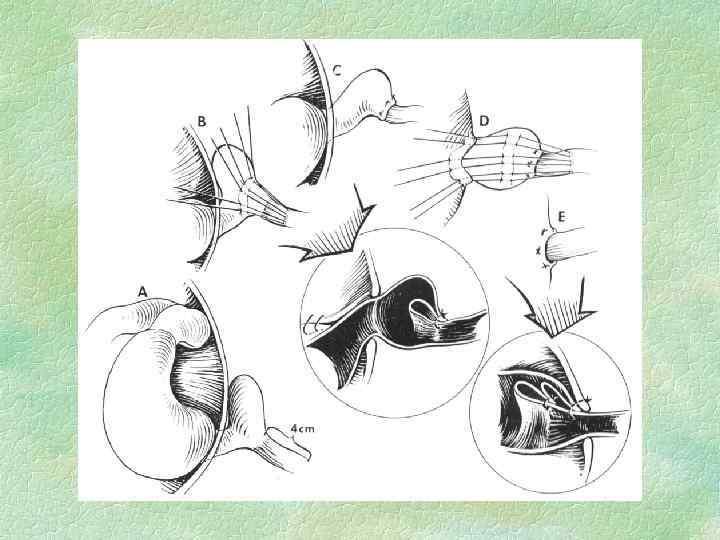 C
B
D
E
A
4cm