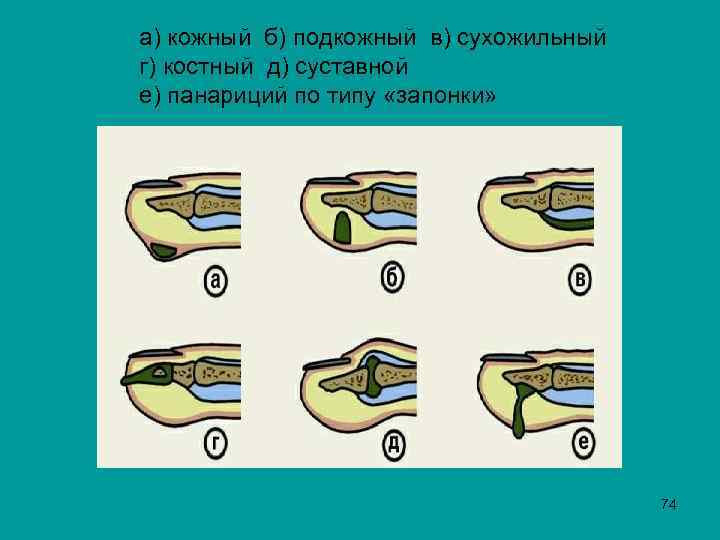 а) кожный б) подкожный в) сухожильный
г) костный д) суставной
е) панариций по типу «запонки»

а

б

в

г

д

е

74