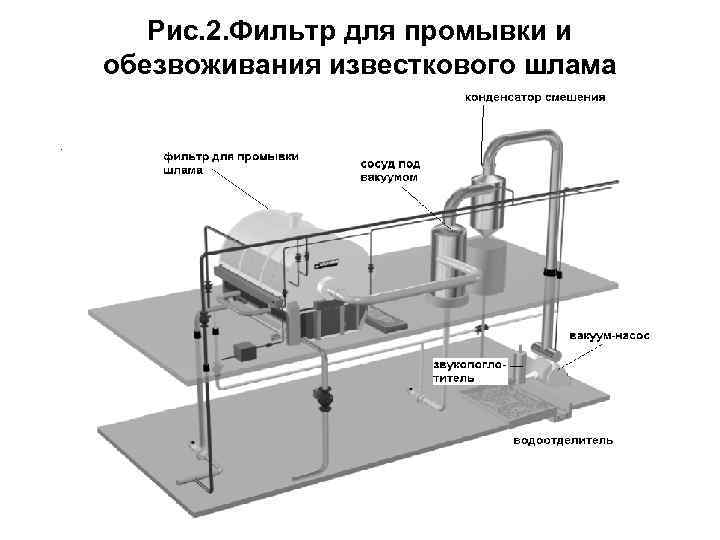 Рис.2.Фильтр для промывки и обезвоживания известкового шлама

конденсатор смешения

фильтр для промывки шлама

сосуд под вакуумом

вакуум-насос

звукопоглотитель

водоотделитель