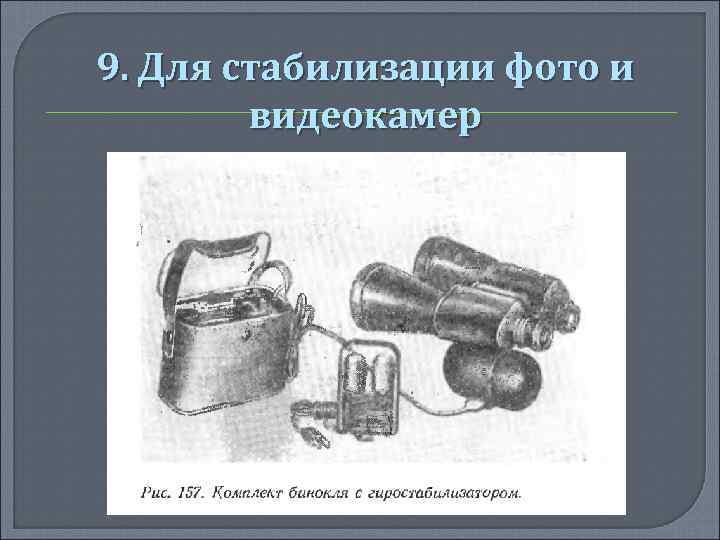 9. Для стабилизации фото и видеокамер

Рис. 157. Комплект бинокля с гиростабилизатором.