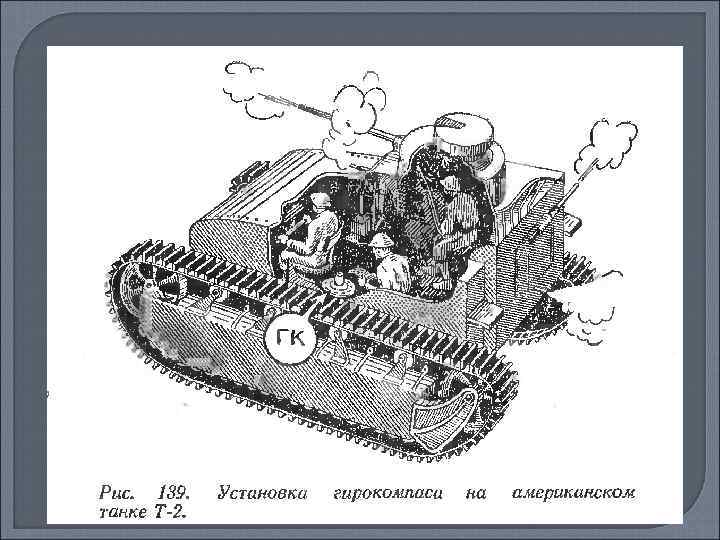 ГК

Рис. 139. Установка гирокомпаса на американском танке Т-2.