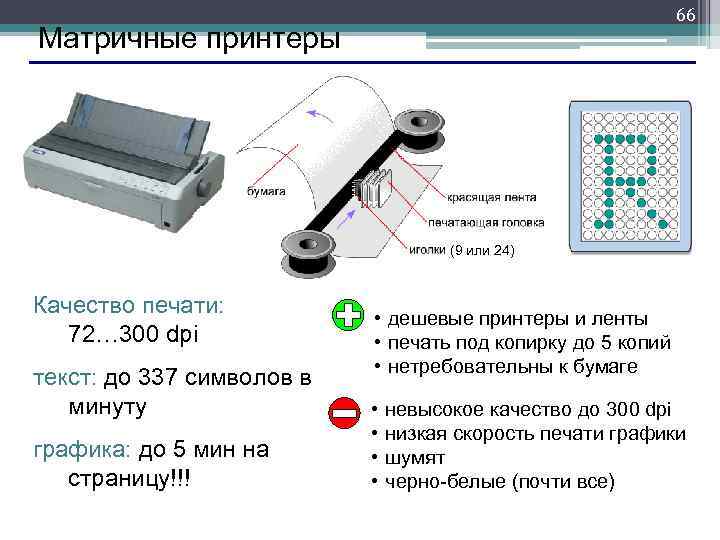 66

Матричные принтеры

бумага

красящая лента

печатающая головка

иголки (9 или 24)

Качество печати: 72…300 dpi

текст: до 337 символов в минуту

графика: до 5 мин на страницу!!!

• дешевые принтеры и ленты
• печать под копирку до 5 копий
• нетребовательны к бумаге

• невысокое качество до 300 dpi
• низкая скорость печати графики
• шумят
• черно-белые (почти все)